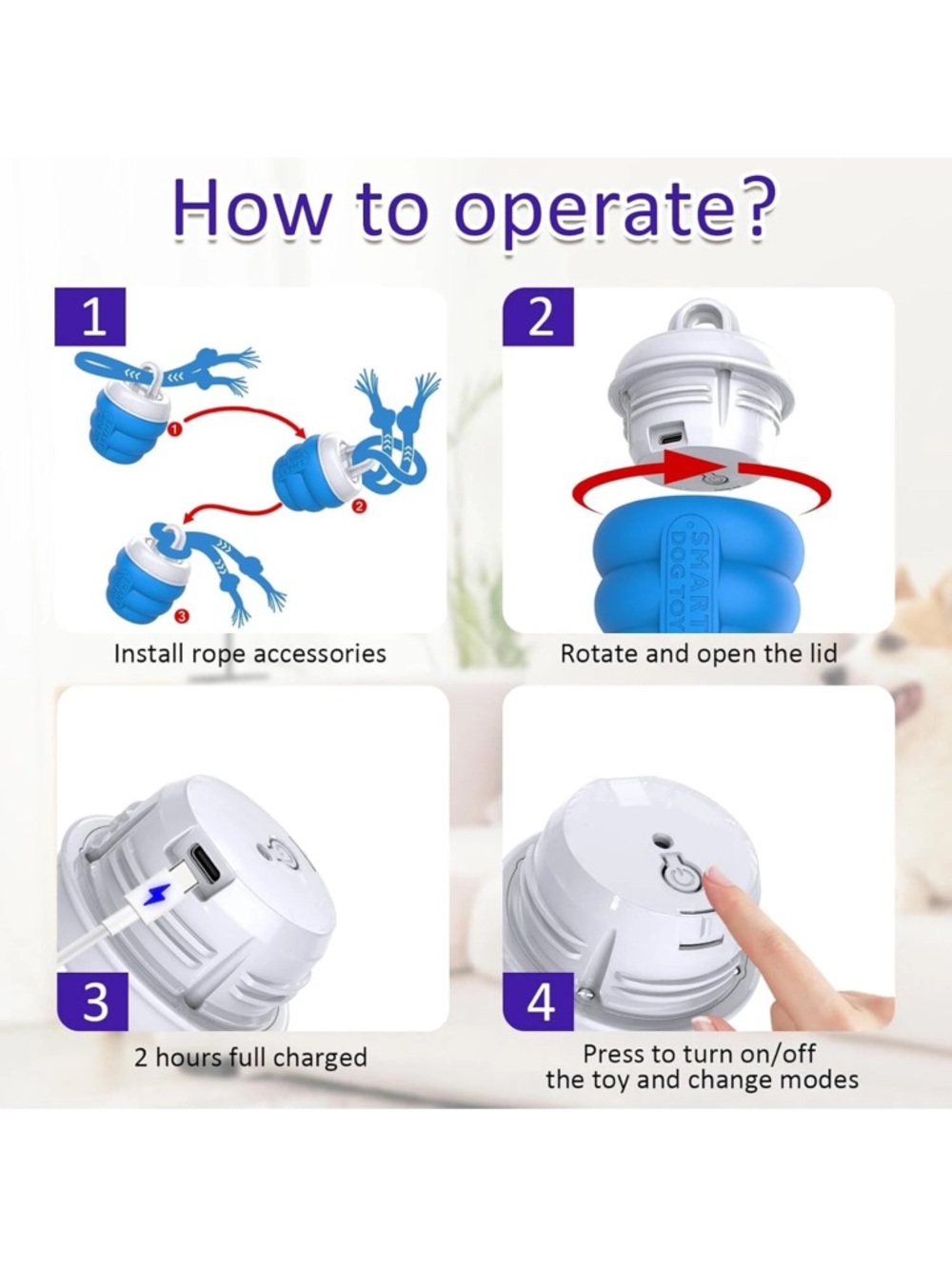 How to operate?

1

1 2 3

Install rope accessories

2

SMART DOG TOY

Rotate and open the lid

3

2 hours full charged

4

Press to turn on/off the toy and change modes